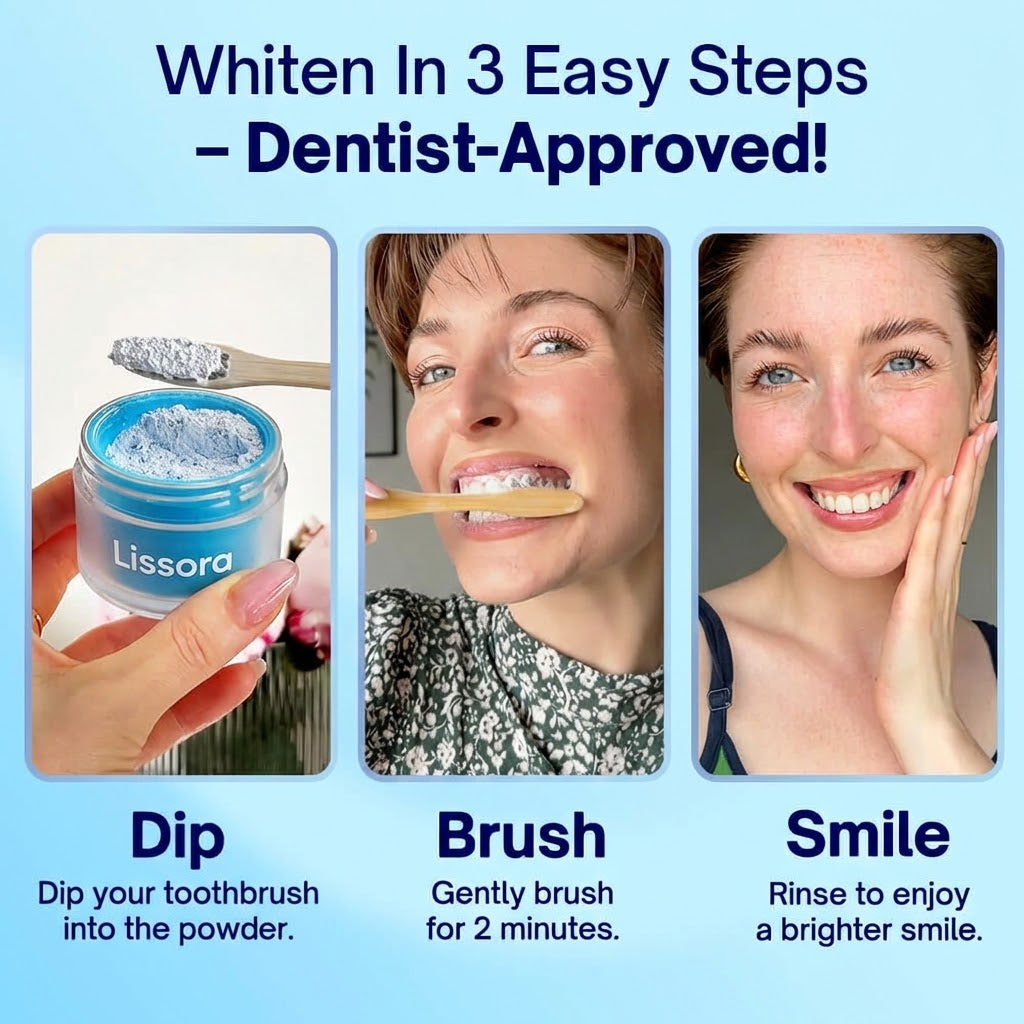 Whiten In 3 Easy Steps
– Dentist-Approved!

Lissora

Dip
Dip your toothbrush into the powder.

Brush
Gently brush for 2 minutes.

Smile
Rinse to enjoy a brighter smile.